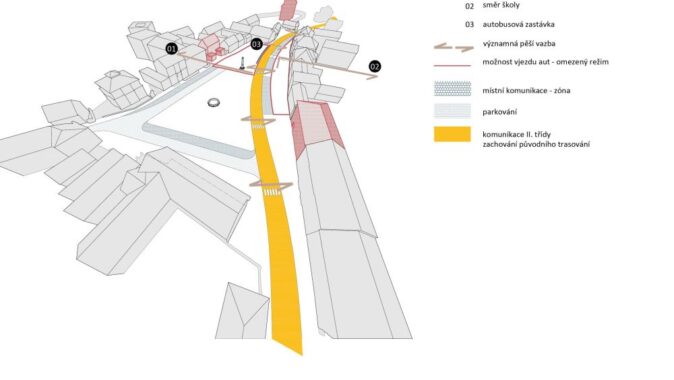 01

03

02

02 směr školy

03 autobusová zastávka

významná pěší vazba

možnost vjezdu aut - omezený režim

místní komunikace - zóna

parkování

komunikace II. třídy
zachování původního trasování