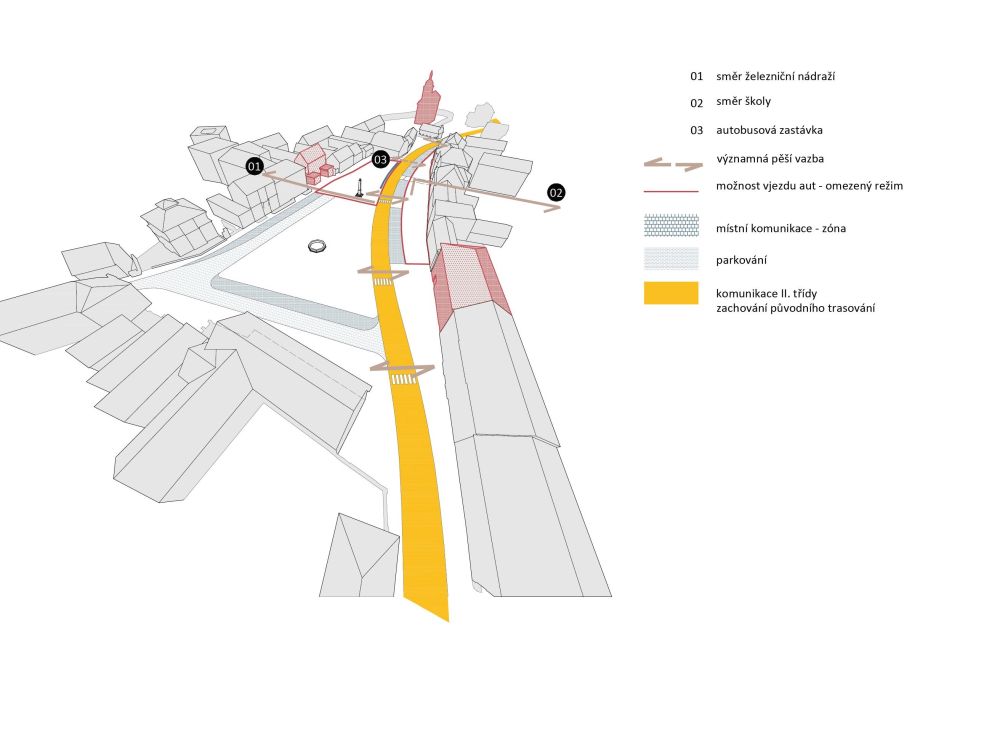 01
03
02

01 směr železniční nádraží
02 směr školy
03 autobusová zastávka
významná pěší vazba
možnost vjezdu aut - omezený režim
místní komunikace - zóna
parkování
komunikace II. třídy
zachování původního trasování