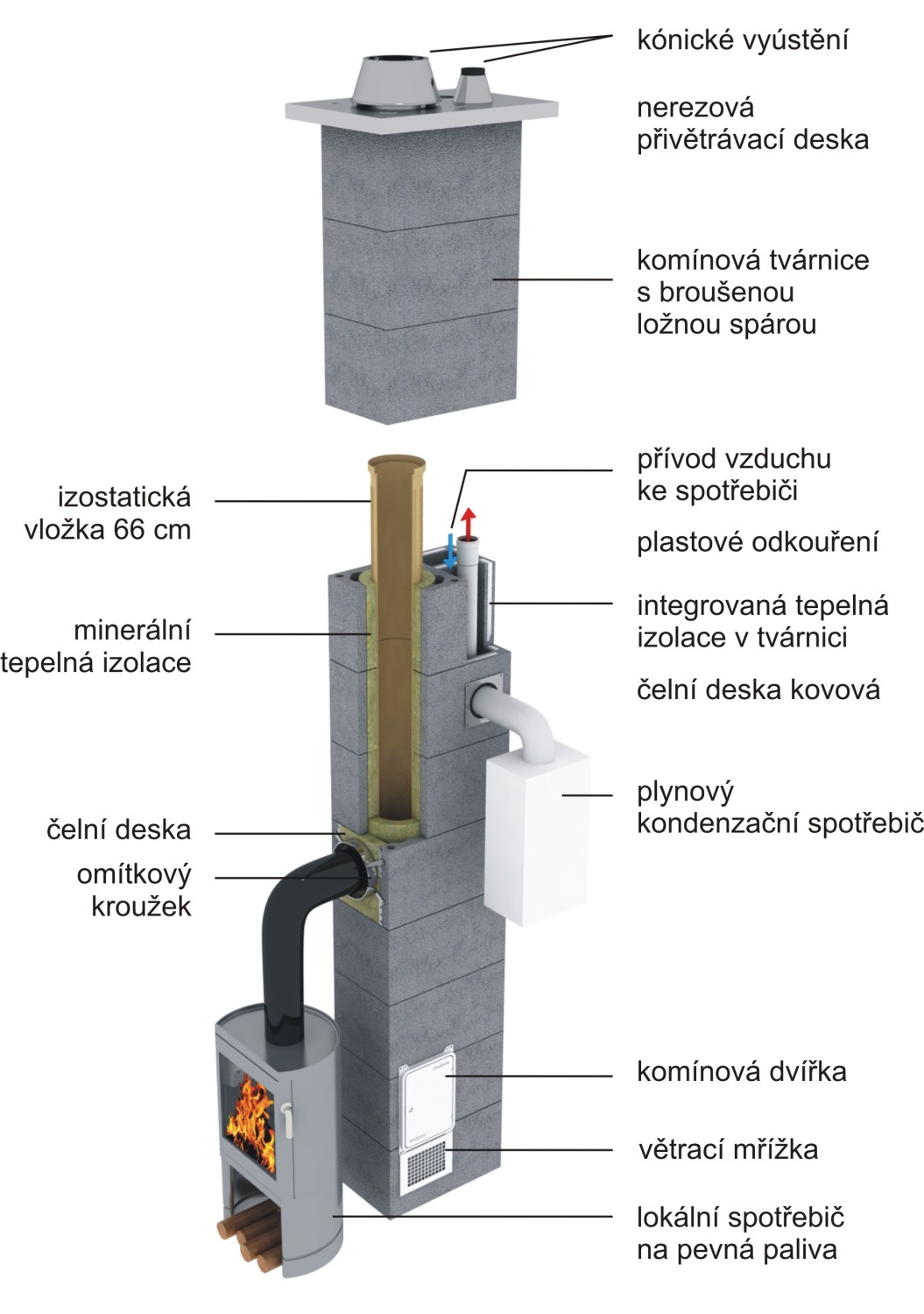 kónické vyústění

nerezová přivětrávací deska

komínová tvárnice s broušenou ložnou spárou

izostatická vložka 66 cm

přívod vzduchu ke spotřebiči

plastové odkouření

minerální tepelná izolace

integrovaná tepelná izolace v tvárnici

čelní deska kovová

plynový kondenzační spotřebič

čelní deska

omítkový kroužek

komínová dvířka

větrací mřížka

lokální spotřebič na pevná paliva