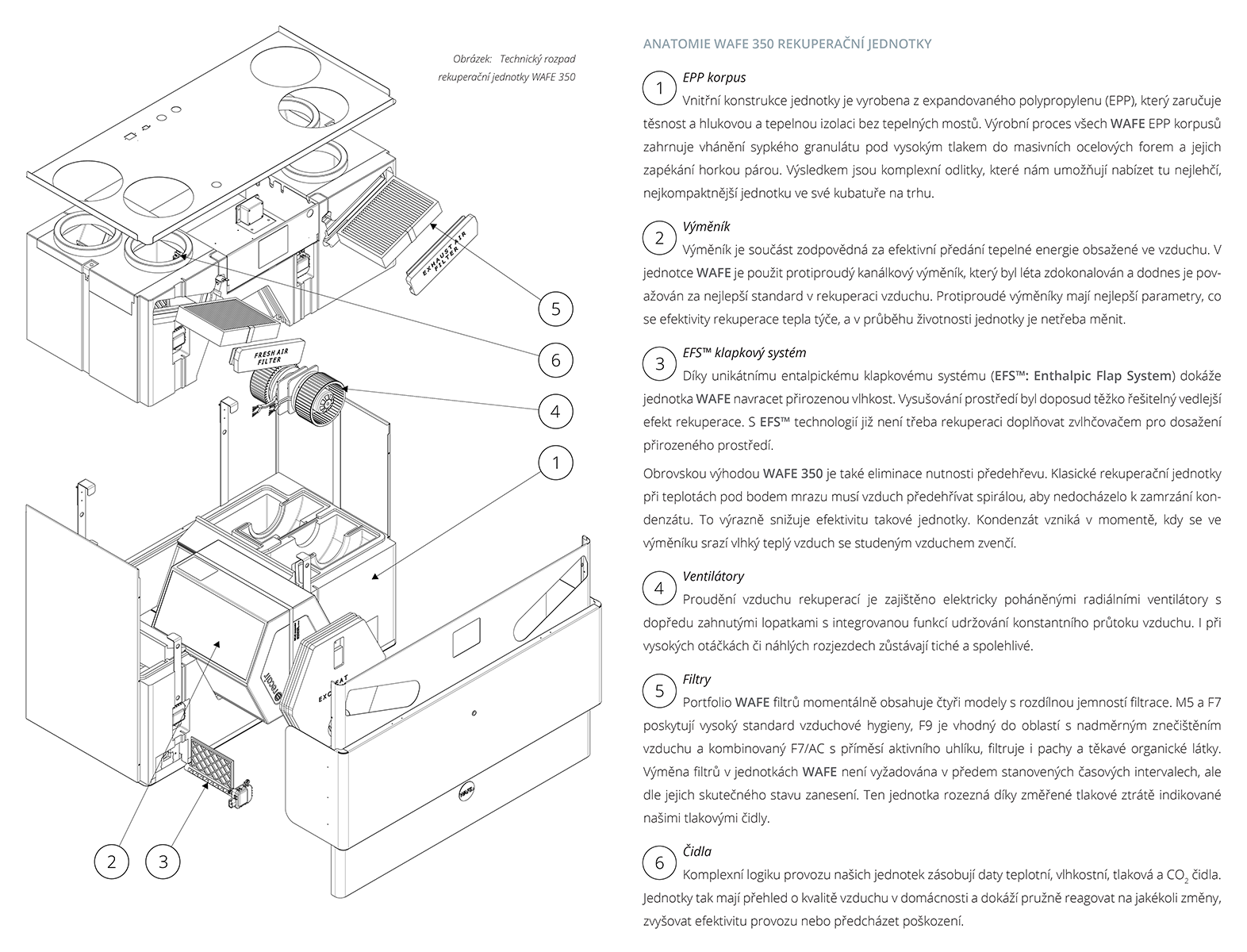 Obrázek: Technický rozpad rekuperační jednotky WAFE 350

EXHAUST AIR FILTER

FRESH AIR FILTER

5

6

4

1

2

3

ANATOMIE WAFE 350 REKUPERAČNÍ JEDNOTKY

1 EPP korpus
Vnitřní konstrukce jednotky je vyrobena z expandovaného polypropylenu (EPP), který zaručuje těsnost a hlukovou a tepelnou izolaci bez tepelných mostů. Výrobní proces všech WAFE EPP korpusů zahrnuje vhánění sypkého granulátu pod vysokým tlakem do masivních ocelových forem a jejich zapékání horkou párou. Výsledkem jsou komplexní odlitky, které nám umožňují nabízet tu nejlehčí, nejkompaktnější jednotku ve své kubatuře na trhu.

2 Výměník
Výměník je součást zodpovědná za efektivní předání tepelné energie obsažené ve vzduchu. V jednotce WAFE je použit protiproudý kanálkový výměník, který byl léta zdokonalován a dodnes je považován za nejlepší standard v rekuperaci vzduchu. Protiproudé výměníky mají nejlepší parametry, co se efektivity rekuperace tepla týče, a v průběhu životnosti jednotky je netřeba měnit.

3 EFS™ klapkový systém
Díky unikátnímu entalpickému klapkovému systému (EFS™: Enthalpic Flap System) dokáže jednotka WAFE navracet přirozenou vlhkost. Vysušování prostředí byl doposud těžko řešitelný vedlejší efekt rekuperace. S EFS™ technologií již není třeba rekuperaci doplňovat zvlhčovačem pro dosažení přirozeného prostředí.

Obrovskou výhodou WAFE 350 je také eliminace nutnosti předehřevu. Klasické rekuperační jednotky při teplotách pod bodem mrazu musí vzduch předehřívat spirálou, aby nedocházelo k zamrzání kondenzátu. To výrazně snižuje efektivitu takové jednotky. Kondenzát vzniká v momentě, kdy se ve výměníku srazí vlhký teplý vzduch se studeným vzduchem zvenčí.

4 Ventilátory
Proudění vzduchu rekuperací je zajištěno elektricky poháněnými radiálními ventilátory s dopředu zahnutými lopatkami s integrovanou funkcí udržování konstantního průtoku vzduchu. I při vysokých otáčkách či náhlých rozjezdech zůstávají tiché a spolehlivé.

5 Filtry
Portfolio WAFE filtrů momentálně obsahuje čtyři modely s rozdílnou jemností filtrace. M5 a F7 poskytují vysoký standard vzduchové hygieny, F9 je vhodný do oblastí s nadměrným znečištěním vzduchu a kombinovaný F7/AC s příměsí aktivního uhlíku, filtruje i pachy a těkavé organické látky. Výměna filtrů v jednotkách WAFE není vyžadována v předem stanovených časových intervalech, ale dle jejich skutečného stavu zanesení. Ten jednotka rozezná díky změřené tlakové ztrátě indikované našimi tlakovými čidly.

6 Čidla
Komplexní logiku provozu našich jednotek zásobují daty teplotní, vlhkostní, tlaková a $CO_2$ čidla. Jednotky tak mají přehled o kvalitě vzduchu v domácnosti a dokáží pružně reagovat na jakékoli změny, zvyšovat efektivitu provozu nebo předcházet poškození.