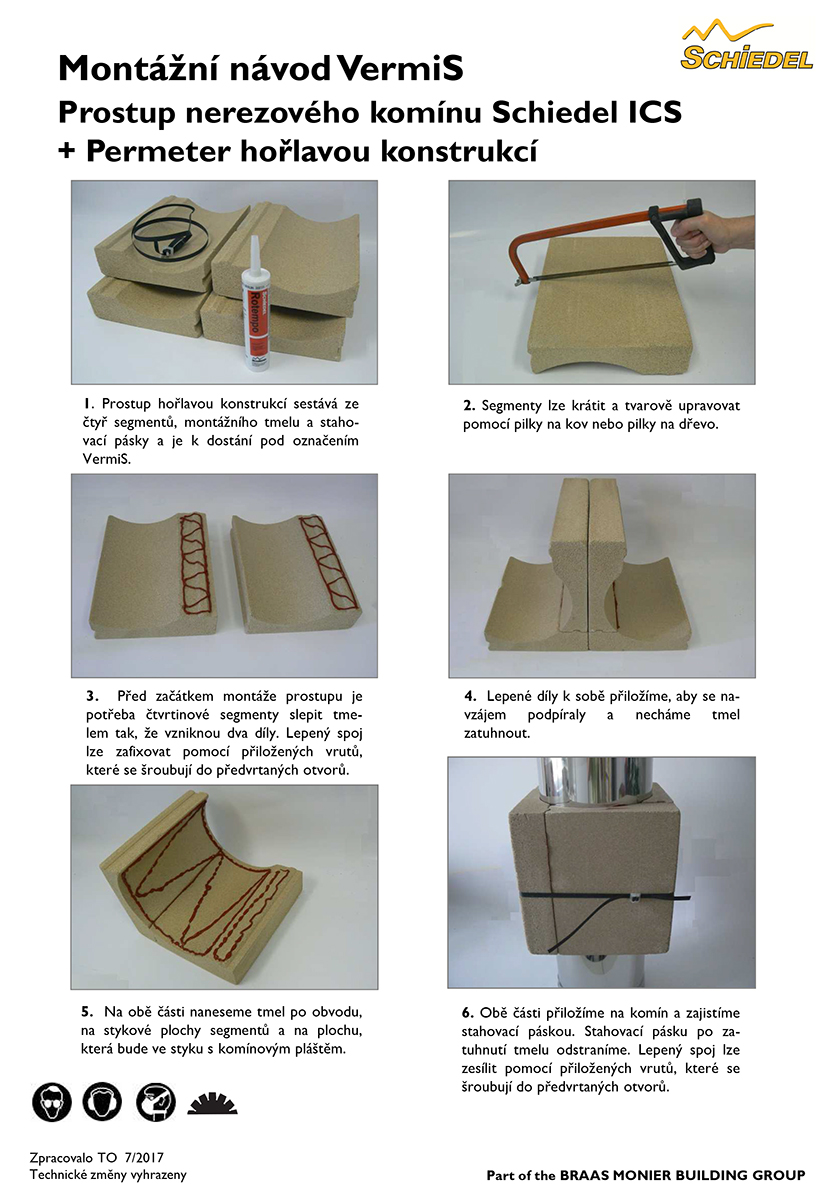 SCHIEDEL

Montážní návod VermiS
Prostup nerezového komínu Schiedel ICS
+ Permeter hořlavou konstrukcí

Rotempo

1. Prostup hořlavou konstrukcí sestává ze čtyř segmentů, montážního tmelu a stahovací pásky a je k dostání pod označením VermiS.

2. Segmenty lze krátit a tvarově upravovat pomocí pilky na kov nebo pilky na dřevo.

3. Před začátkem montáže prostupu je potřeba čtvrtinové segmenty slepit tmelem tak, že vzniknou dva díly. Lepený spoj lze zafixovat pomocí přiložených vrutů, které se šroubují do předvrtaných otvorů.

4. Lepené díly k sobě přiložíme, aby se navzájem podpíraly a necháme tmel zatuhnout.

5. Na obě části naneseme tmel po obvodu, na stykové plochy segmentů a na plochu, která bude ve styku s komínovým pláštěm.

6. Obě části přiložíme na komín a zajistíme stahovací páskou. Stahovací pásku po zatuhnutí tmelu odstraníme. Lepený spoj lze zesílit pomocí přiložených vrutů, které se šroubují do předvrtaných otvorů.

Zpracovalo TO 7/2017
Technické změny vyhrazeny

Part of the BRAAS MONIER BUILDING GROUP