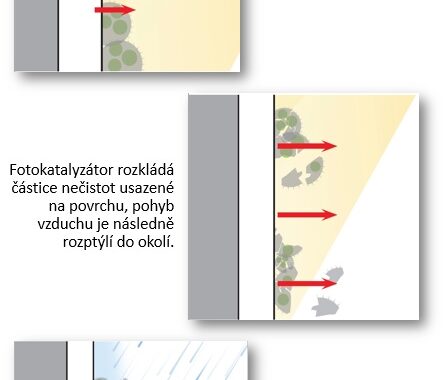 Fotokatalyzátor rozkládá částice nečistot usazené na povrchu, pohyb vzduchu je následně rozptýlí do okolí.