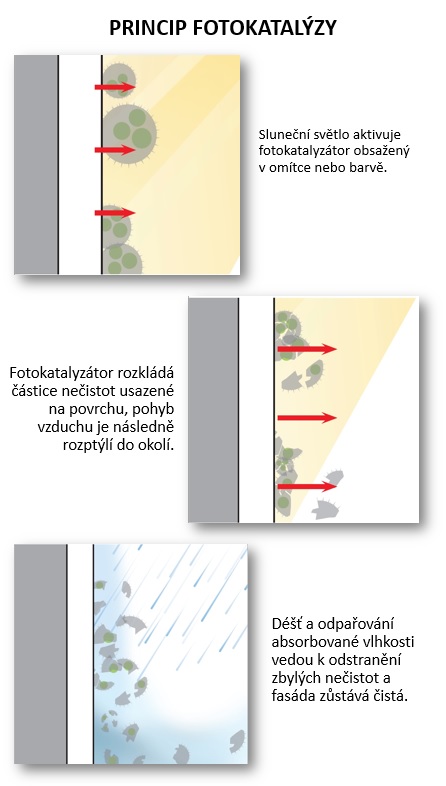 PRINCIP FOTOKATALÝZY

Sluneční světlo aktivuje fotokatalyzátor obsažený v omítce nebo barvě.

Fotokatalyzátor rozkládá částice nečistot usazené na povrchu, pohyb vzduchu je následně rozptýlí do okolí.

Déšť a odpařování absorbované vlhkosti vedou k odstranění zbylých nečistot a fasáda zůstává čistá.