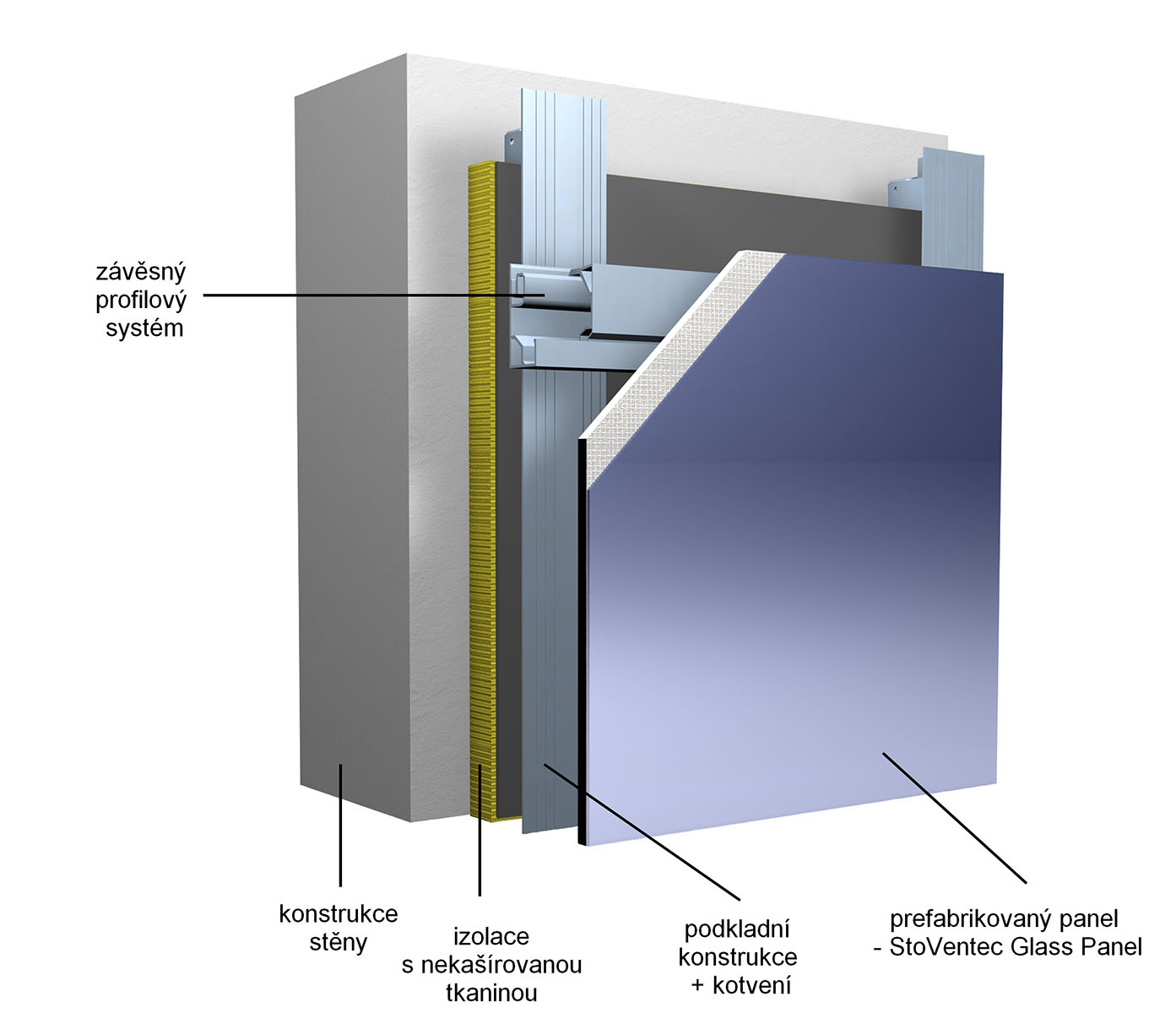 závěsný profilový systém

konstrukce stěny

izolace s nekašírovanou tkaninou

podkladní konstrukce + kotvení

prefabrikovaný panel - StoVentec Glass Panel