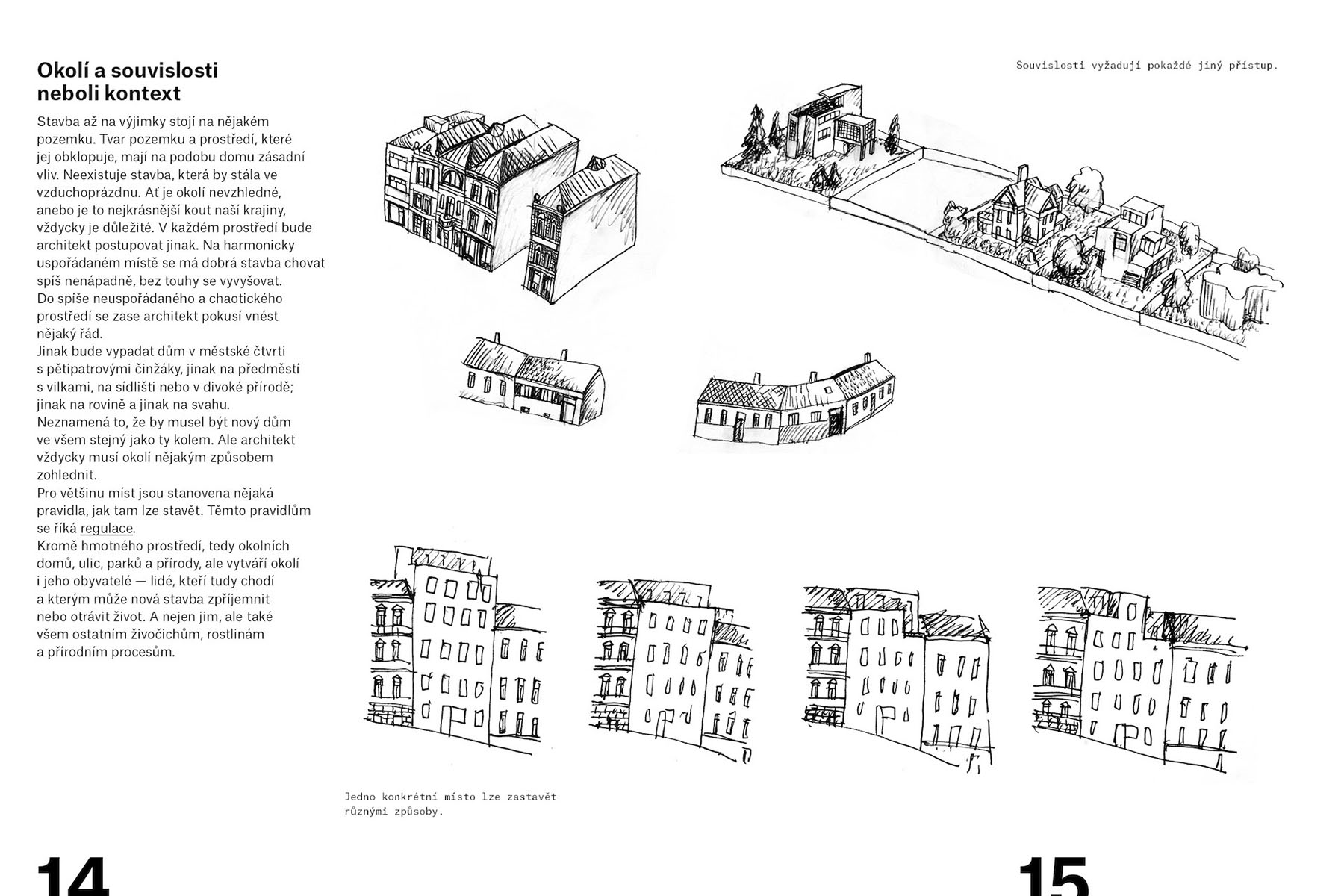 Okolí a souvislosti neboli kontext

Stavba až na výjimky stojí na nějakém pozemku. Tvar pozemku a prostředí, které jej obklopuje, mají na podobu domu zásadní vliv. Neexistuje stavba, která by stála ve vzduchoprázdnu. Ať je okolí nevzhledné, anebo je to nejkrásnější kout naší krajiny, vždycky je důležité. V každém prostředí bude architekt postupovat jinak. Na harmonicky uspořádaném místě se má dobrá stavba chovat spíš nenápadně, bez touhy se vyvyšovat.
Do spíše neuspořádaného a chaotického prostředí se zase architekt pokusí vnést nějaký řád.
Jinak bude vypadat dům v městské čtvrti s pětipatrovými činžáky, jinak na předměstí s vilkami, na sídlišti nebo v divoké přírodě; jinak na rovině a jinak na svahu.
Neznamená to, že by musel být nový dům ve všem stejný jako ty kolem. Ale architekt vždycky musí okolí nějakým způsobem zohlednit.
Pro většinu míst jsou stanovena nějaká pravidla, jak tam lze stavět. Těmto pravidlům se říká regulace.
Kromě hmotného prostředí, tedy okolních domů, ulic, parků a přírody, ale vytváří okolí i jeho obyvatelé — lidé, kteří tudy chodí a kterým může nová stavba zpříjemnit nebo otrávit život. A nejen jim, ale také všem ostatním živočichům, rostlinám a přírodním procesům.

Souvislosti vyžadují pokaždé jiný přístup.

Jedno konkrétní místo lze zastavět různými způsoby.

14

15