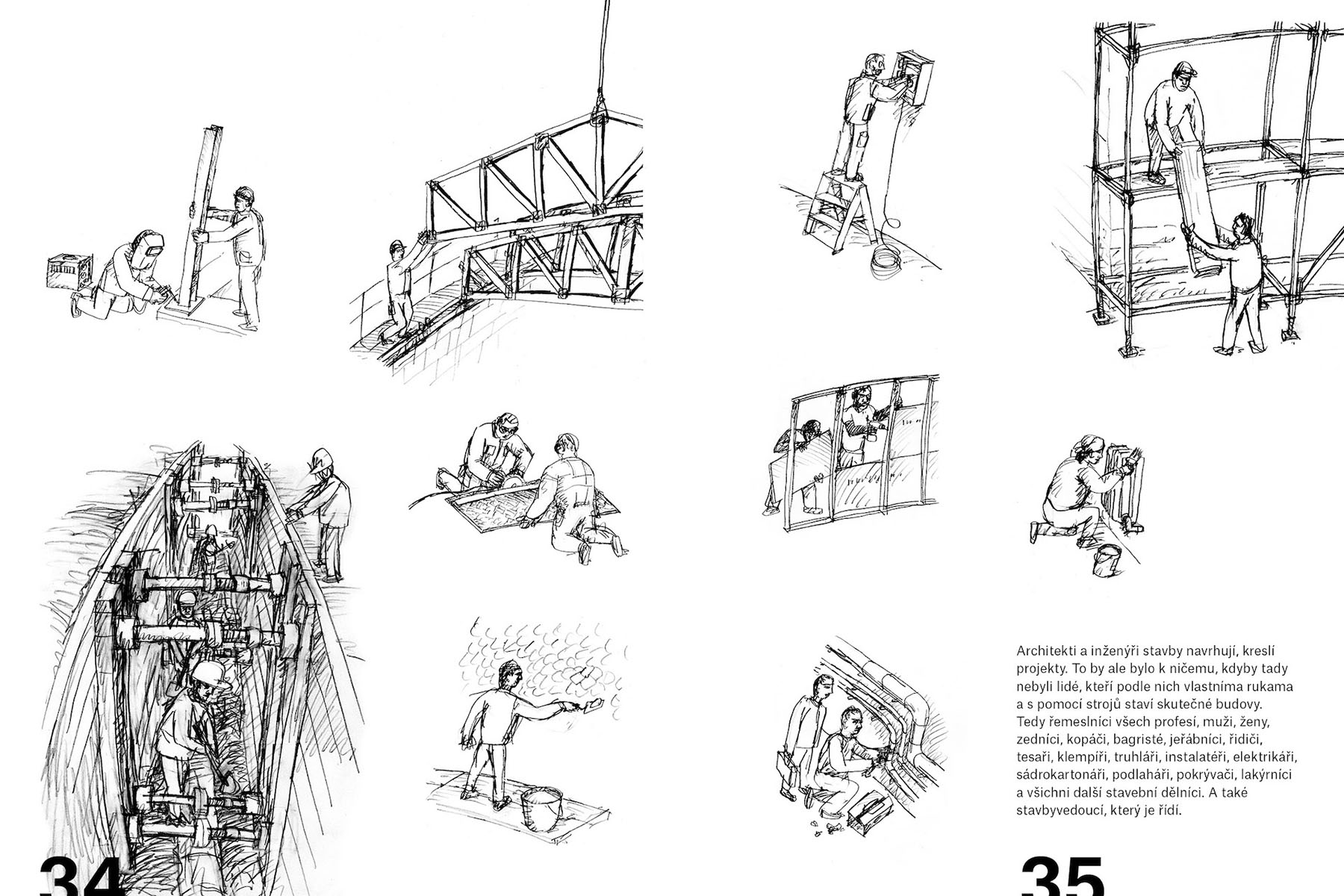 Architekti a inženýři stavby navrhují, kreslí projekty. To by ale bylo k ničemu, kdyby tady nebyli lidé, kteří podle nich vlastníma rukama a s pomocí strojů staví skutečné budovy. Tedy řemeslníci všech profesí, muži, ženy, zedníci, kopáči, bagristé, jeřábníci, řidiči, tesaři, klempíři, truhláři, instalatéři, elektrikáři, sádrokartonáři, podlaháři, pokrývači, lakýrníci a všichni další stavební dělníci. A také stavbyvedoucí, který je řídí.

34

35