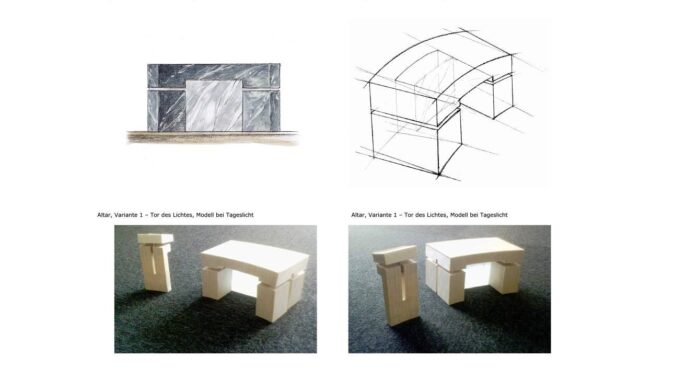 Altar, Variante 1 – Tor des Lichtes, Modell bei Tageslicht

Altar, Variante 1 – Tor des Lichtes, Modell bei Tageslicht