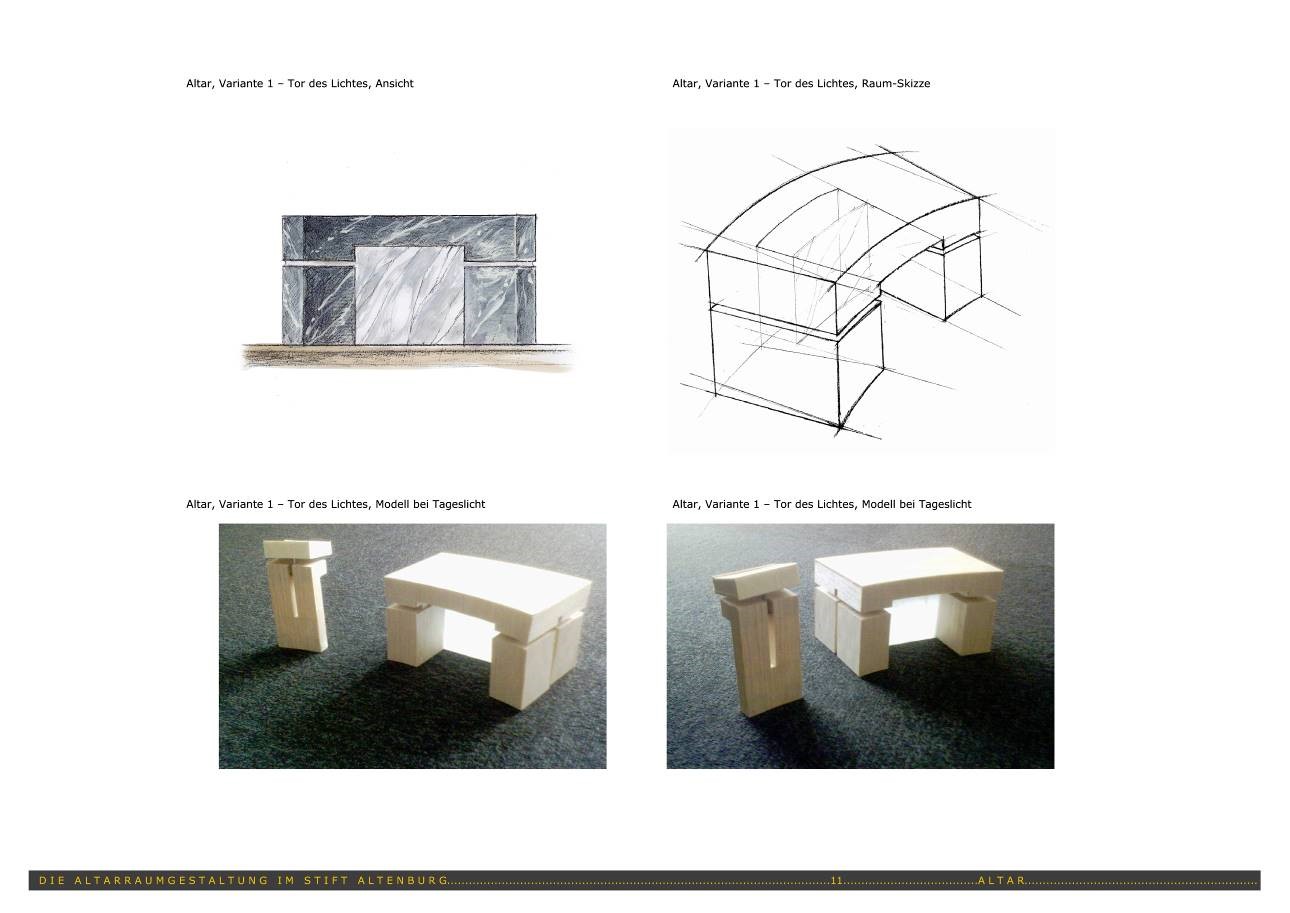 Altar, Variante 1 – Tor des Lichtes, Ansicht

Altar, Variante 1 – Tor des Lichtes, Raum-Skizze

Altar, Variante 1 – Tor des Lichtes, Modell bei Tageslicht

Altar, Variante 1 – Tor des Lichtes, Modell bei Tageslicht

DIE ALTARRAUMGESTALTUNG IM STIFT ALTENBURG..........11..........ALTAR..........