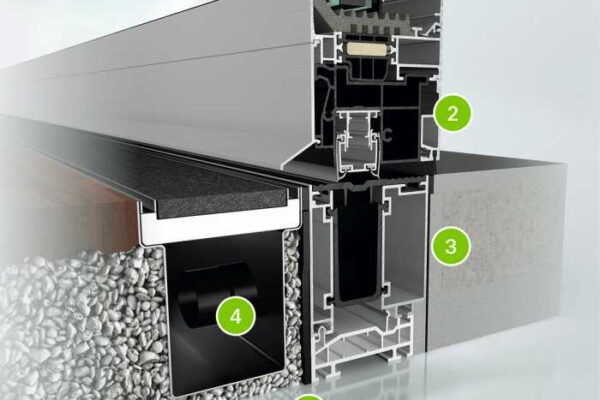 2

3

4