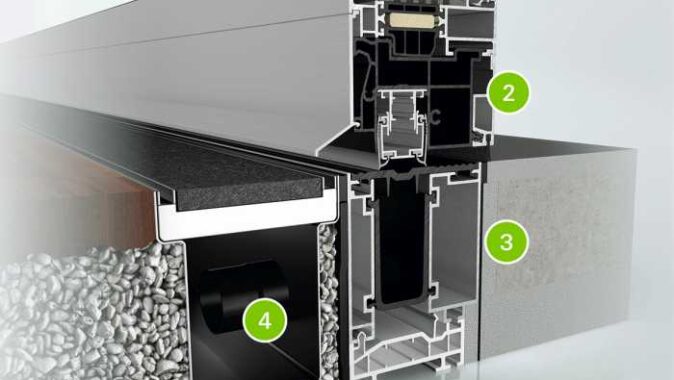 2

3

4